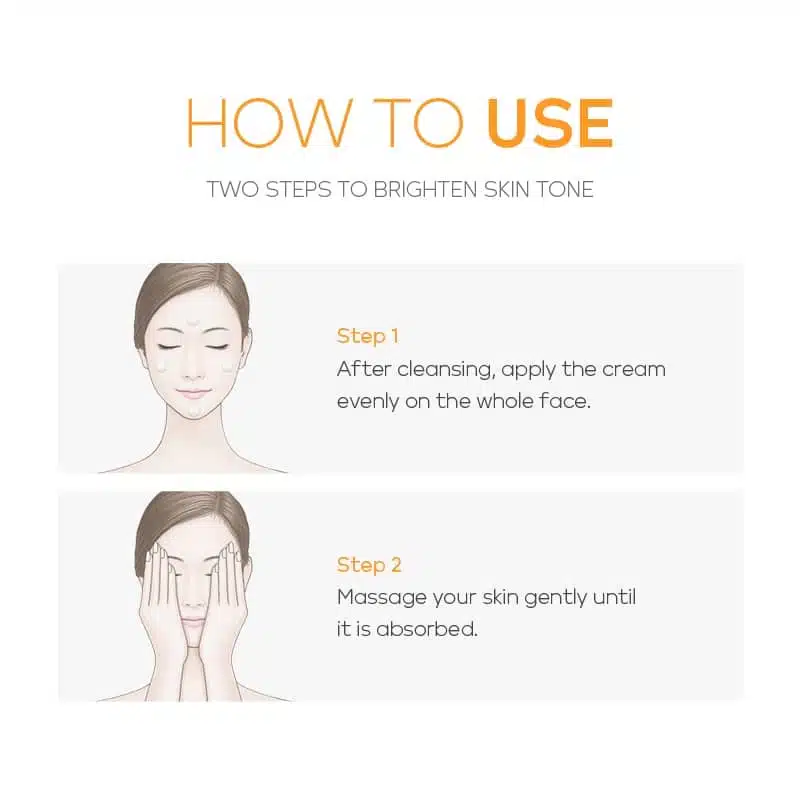 HOW TO USE

TWO STEPS TO BRIGHTEN SKIN TONE

Step 1
After cleansing, apply the cream evenly on the whole face.

Step 2
Massage your skin gently until it is absorbed.